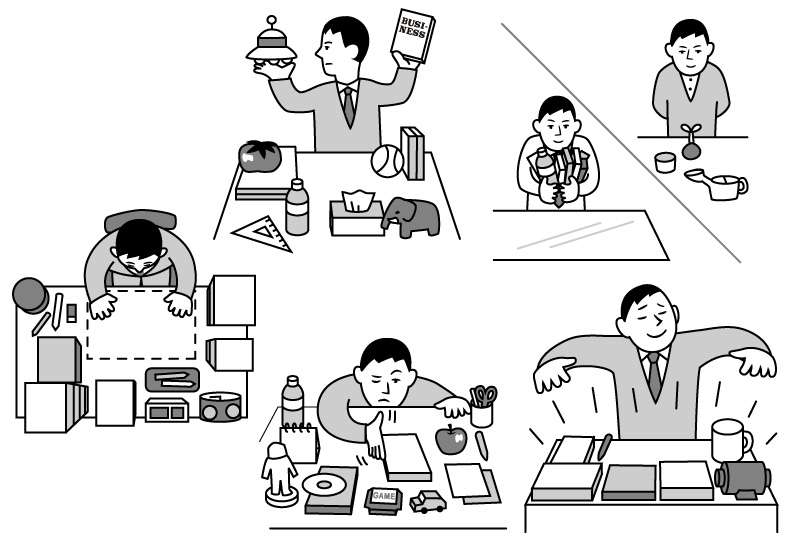 BUSI-NESS

GAME