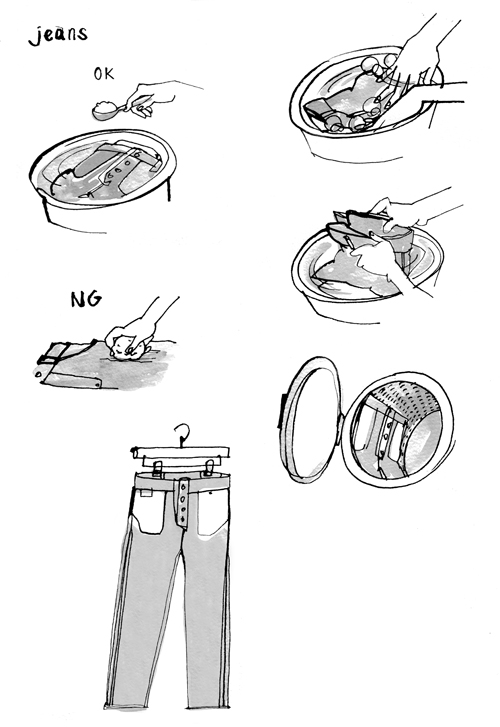 jeans

OK

NG